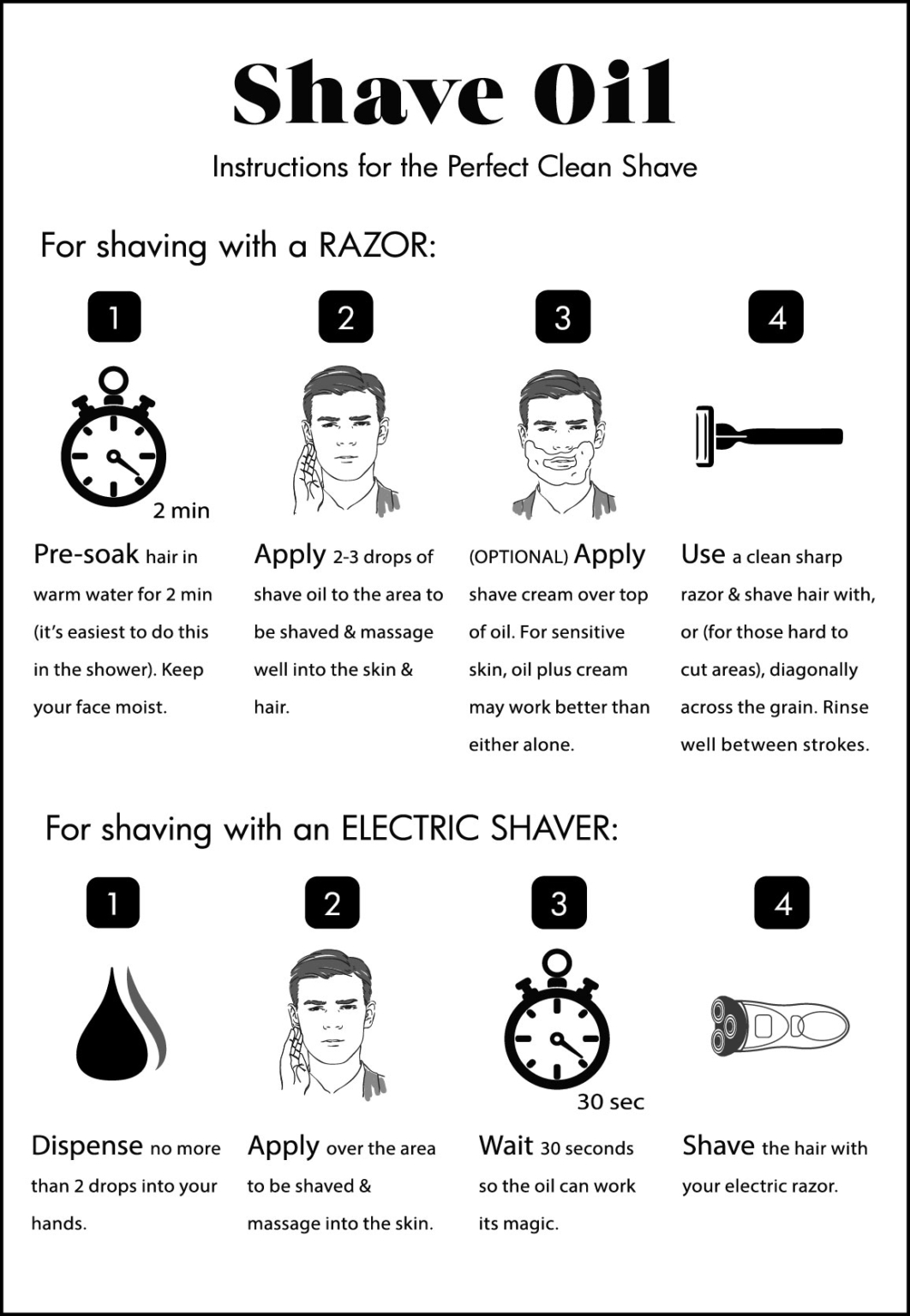 Shave Oil

Instructions for the Perfect Clean Shave

For shaving with a RAZOR:

1

2 min

Pre-soak hair in warm water for 2 min (it's easiest to do this in the shower). Keep your face moist.

2

Apply 2-3 drops of shave oil to the area to be shaved & massage well into the skin & hair.

3

(OPTIONAL) Apply shave cream over top of oil. For sensitive skin, oil plus cream may work better than either alone.

4

Use a clean sharp razor & shave hair with, or (for those hard to cut areas), diagonally across the grain. Rinse well between strokes.

For shaving with an ELECTRIC SHAVER:

1

Dispense no more than 2 drops into your hands.

2

Apply over the area to be shaved & massage into the skin.

3

30 sec

Wait 30 seconds so the oil can work its magic.

4

Shave the hair with your electric razor.