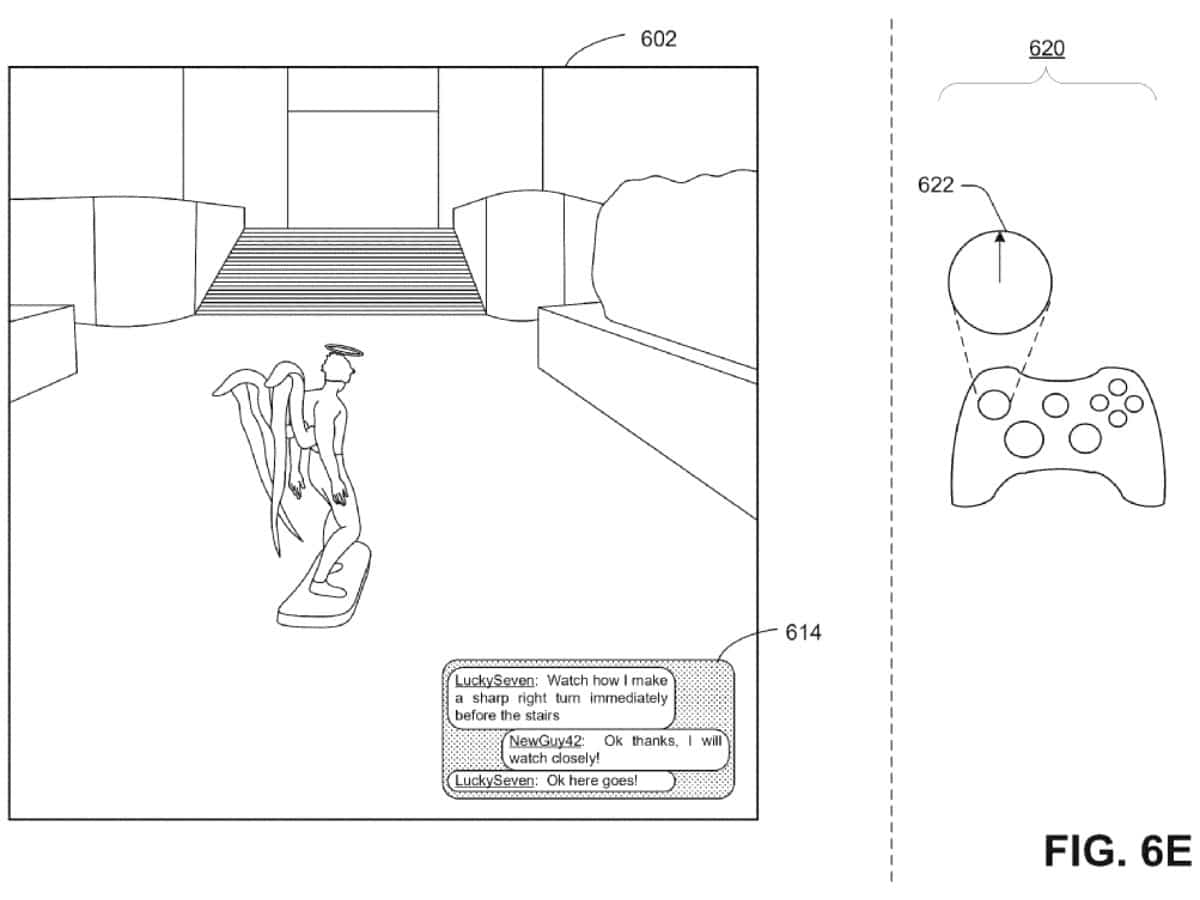 602

620

622

614

LuckySeven: Watch how I make a sharp right turn immediately before the stairs

NewGuy42: Ok thanks, I will watch closely!

LuckySeven: Ok here goes!

FIG. 6E